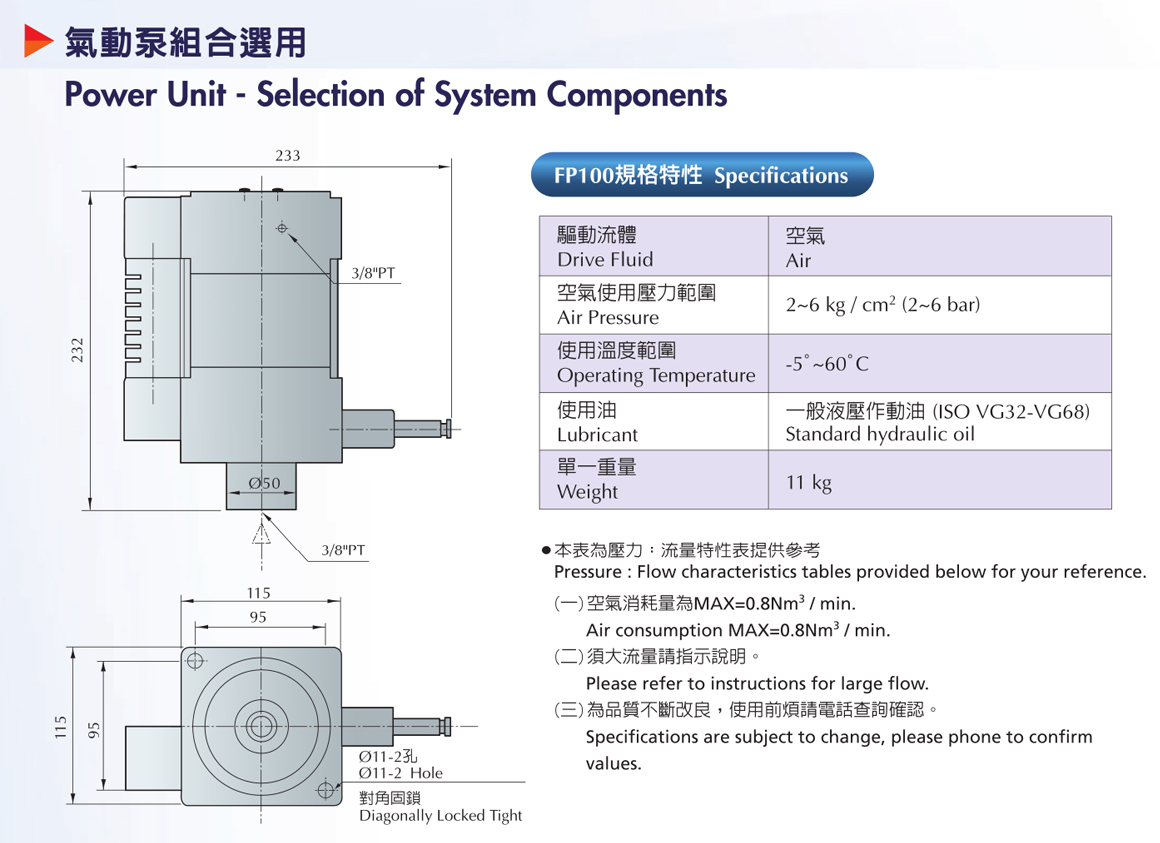 氣動泵組合選用
Power Unit - Selection of System Components

233
3/8"PT
232
Ø50
3/8"PT
115
95
115
95
Ø11-2孔
Ø11-2 Hole
對角固鎖
Diagonally Locked Tight

FP100規格特性 Specifications

| 驅動流體 Drive Fluid | 空氣 Air |
|---|---|
| 空氣使用壓力範圍 Air Pressure | 2~6 kg / cm$^2$ (2~6 bar) |
| 使用溫度範圍 Operating Temperature | -5˚~60˚C |
| 使用油 Lubricant | 一般液壓作動油 (ISO VG32-VG68) Standard hydraulic oil |
| 單一重量 Weight | 11 kg |

● 本表為壓力：流量特性表提供參考
Pressure : Flow characteristics tables provided below for your reference.

(一) 空氣消耗量為MAX=0.8Nm$^3$ / min.
Air consumption MAX=0.8Nm$^3$ / min.

(二) 須大流量請指示說明。
Please refer to instructions for large flow.

(三) 為品質不斷改良，使用前煩請電話查詢確認。
Specifications are subject to change, please phone to confirm values.